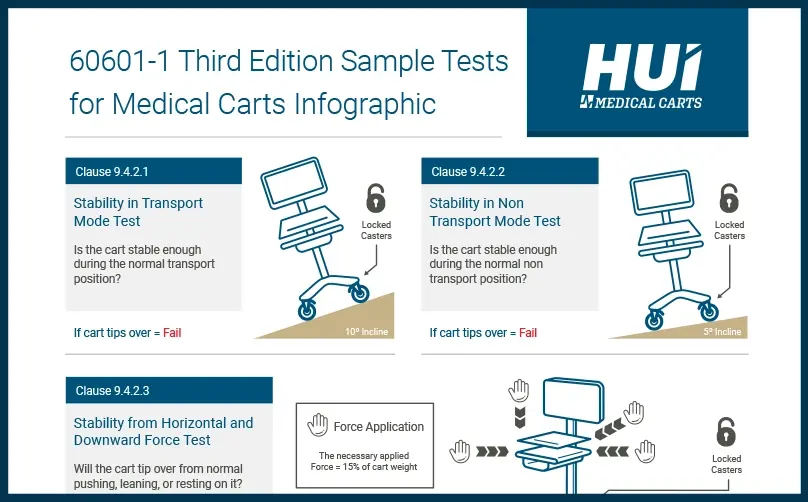 60601-1 Third Edition Sample Tests for Medical Carts Infographic

HUI
MEDICAL CARTS

Clause 9.4.2.1

Stability in Transport Mode Test

Is the cart stable enough during the normal transport position?

If cart tips over = Fail

Locked Casters

10° Incline

Clause 9.4.2.2

Stability in Non Transport Mode Test

Is the cart stable enough during the normal non transport position?

If cart tips over = Fail

Locked Casters

5° Incline

Clause 9.4.2.3

Stability from Horizontal and Downward Force Test

Will the cart tip over from normal pushing, leaning, or resting on it?

Force Application

The necessary applied Force = 15% of cart weight

Locked Casters